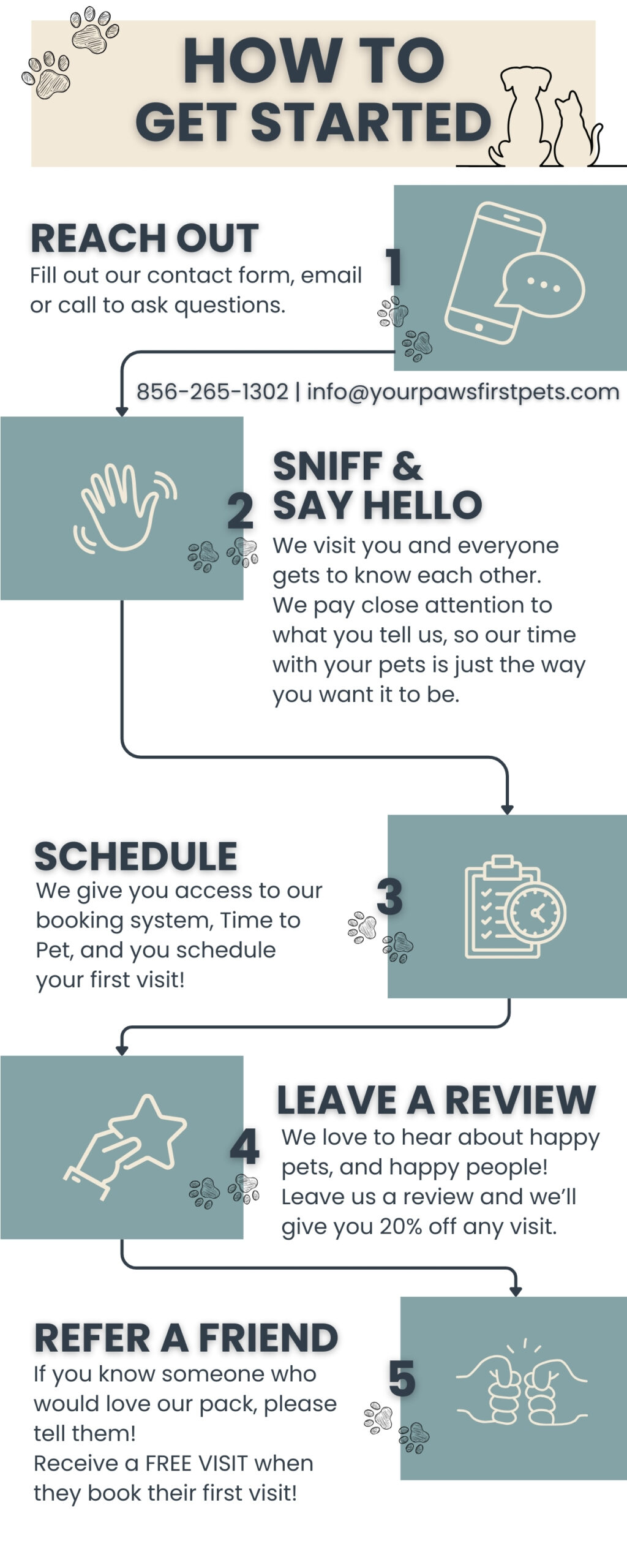 HOW TO GET STARTED

REACH OUT
Fill out our contact form, email or call to ask questions.

1

856-265-1302 | info@yourpawsfirstpets.com

2

SNIFF & SAY HELLO
We visit you and everyone gets to know each other. We pay close attention to what you tell us, so our time with your pets is just the way you want it to be.

SCHEDULE
We give you access to our booking system, Time to Pet, and you schedule your first visit!

3

4

LEAVE A REVIEW
We love to hear about happy pets, and happy people! Leave us a review and we'll give you 20% off any visit.

REFER A FRIEND
If you know someone who would love our pack, please tell them!
Receive a FREE VISIT when they book their first visit!

5