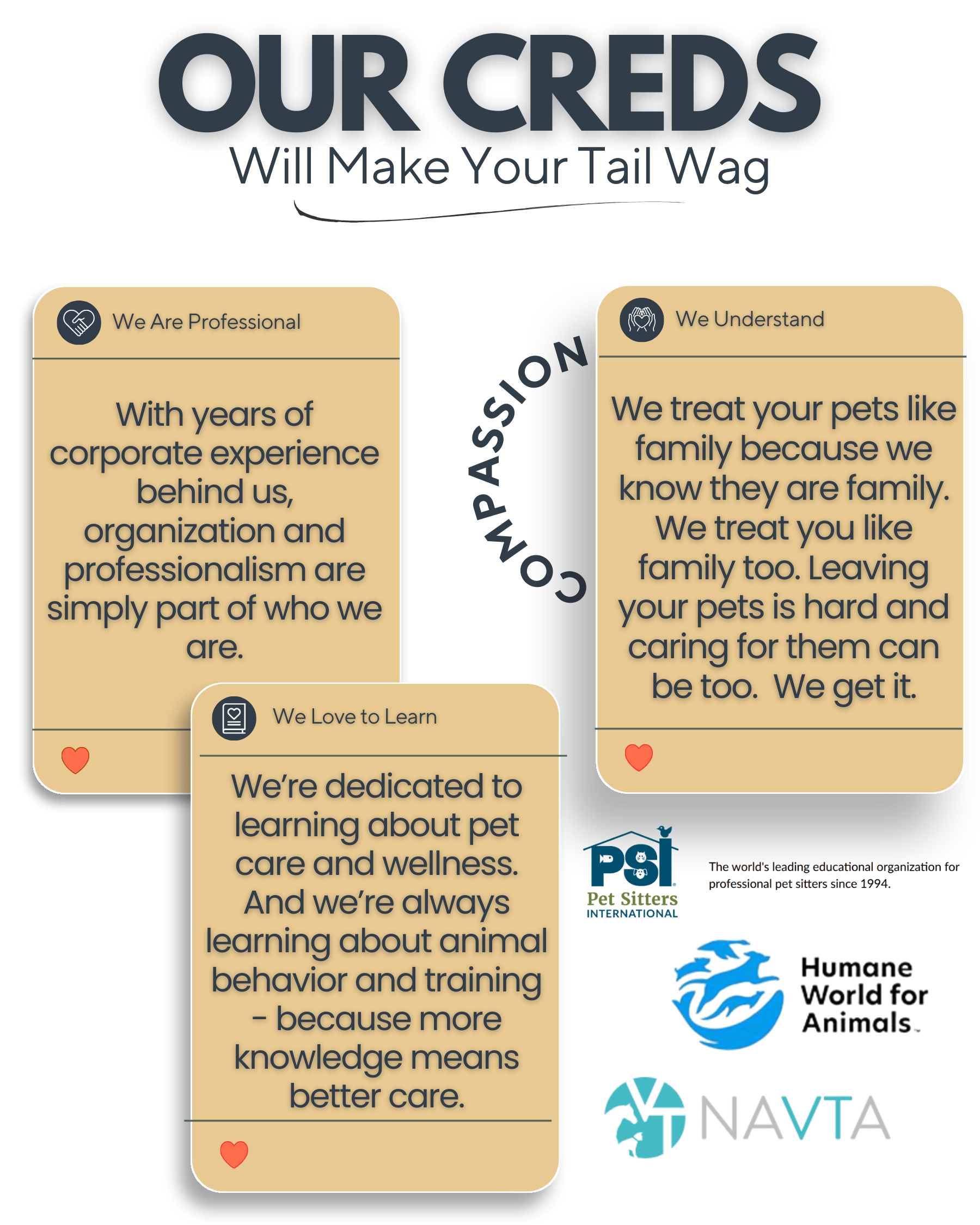 OUR CREDS

Will Make Your Tail Wag

We Are Professional

With years of corporate experience behind us, organization and professionalism are simply part of who we are.

COMPASSION

We Understand

We treat your pets like family because we know they are family. We treat you like family too. Leaving your pets is hard and caring for them can be too. We get it.

We Love to Learn

We're dedicated to learning about pet care and wellness. And we're always learning about animal behavior and training - because more knowledge means better care.

PSI Pet Sitters INTERNATIONAL

The world's leading educational organization for professional pet sitters since 1994.

Humane World for Animals

NAVTA